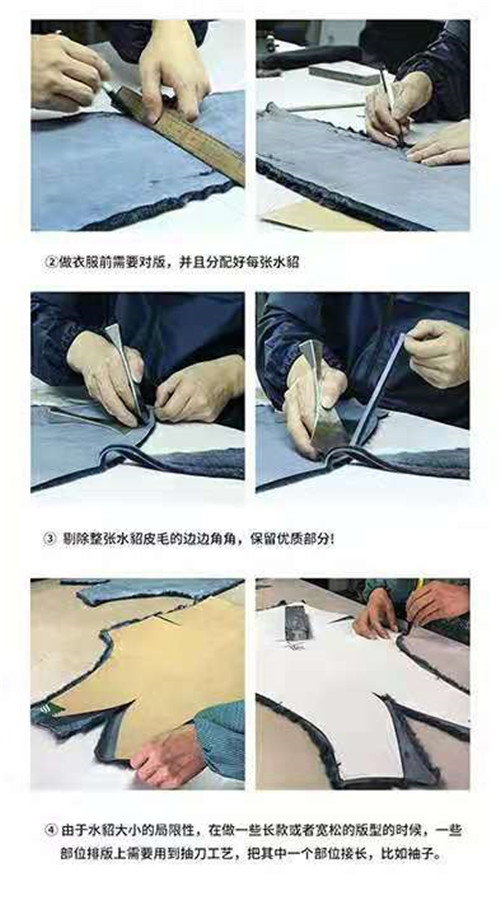 ②做衣服前需要对版，并且分配好每张水貂

③ 剔除整张水貂皮毛的边边角角，保留优质部分!

④ 由于水貂大小的局限性，在做一些长款或者宽松的版型的时候，一些部位排版上需要用到抽刀工艺，把其中一个部位接长，比如袖子。