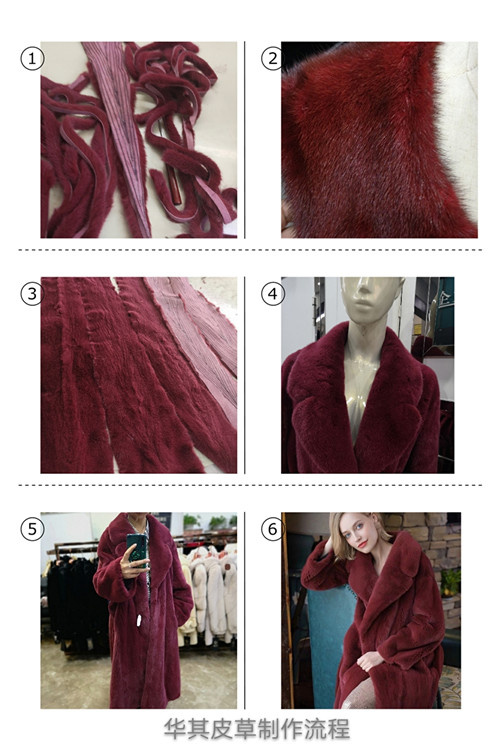 ①

②

③

④

⑤

⑥

华其皮草制作流程