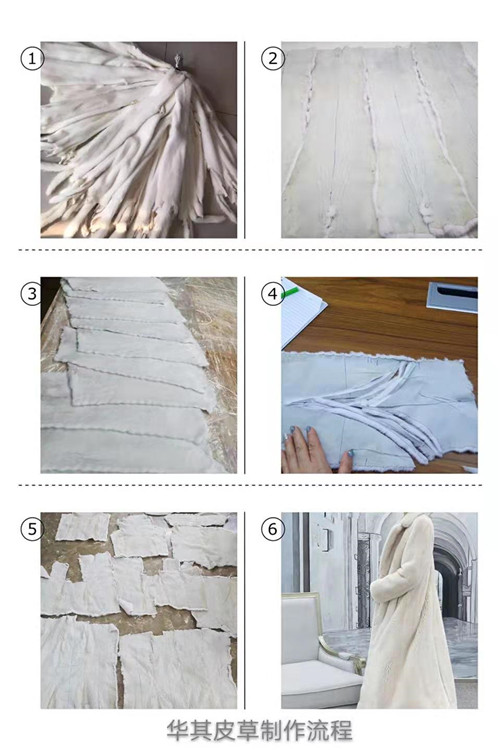 ①

②

③

④

⑤

⑥

华其皮草制作流程