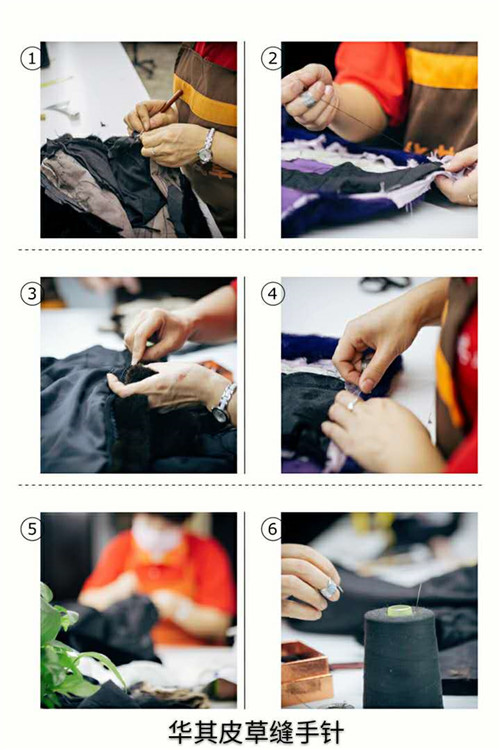 1

2

3

4

5

6

华其皮草缝手针