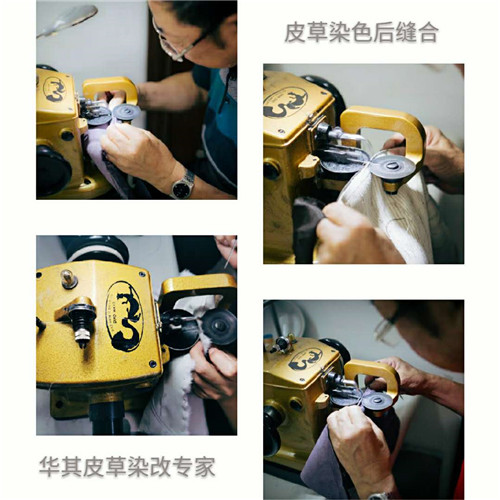 皮草染色后缝合

华其皮草染改专家